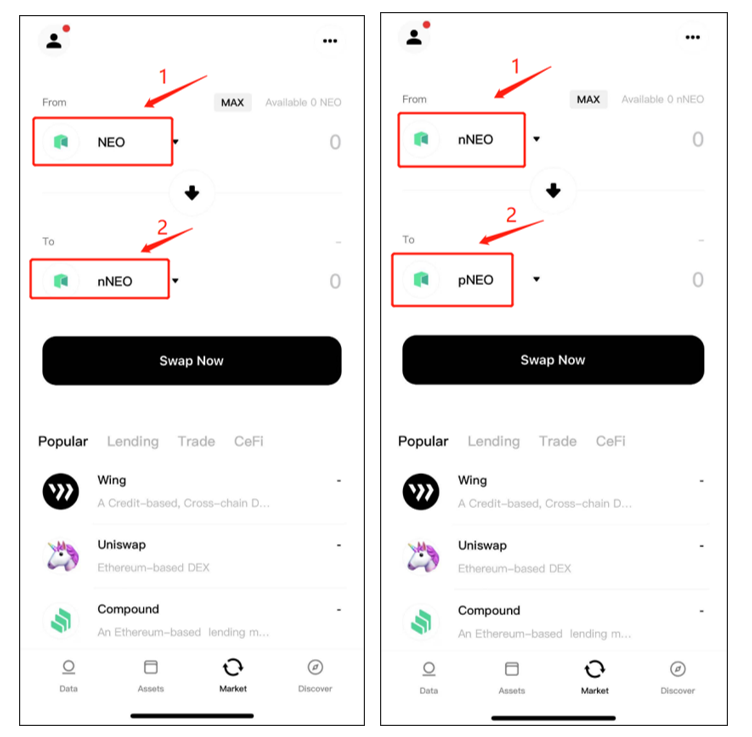 1

From MAX Available 0 NEO

NEO 0

2

To -

nNEO 0

Swap Now

Popular Lending Trade CeFi

Wing -
A Credit-based, Cross-chain D...

Uniswap -
Ethereum-based DEX

Compound -
An Ethereum-based lending m...

Data Assets Market Discover

1

From MAX Available 0 nNEO

nNEO 0

2

To -

pNEO 0

Swap Now

Popular Lending Trade CeFi

Wing -
A Credit-based, Cross-chain D...

Uniswap -
Ethereum-based DEX

Compound -
An Ethereum-based lending m...

Data Assets Market Discover